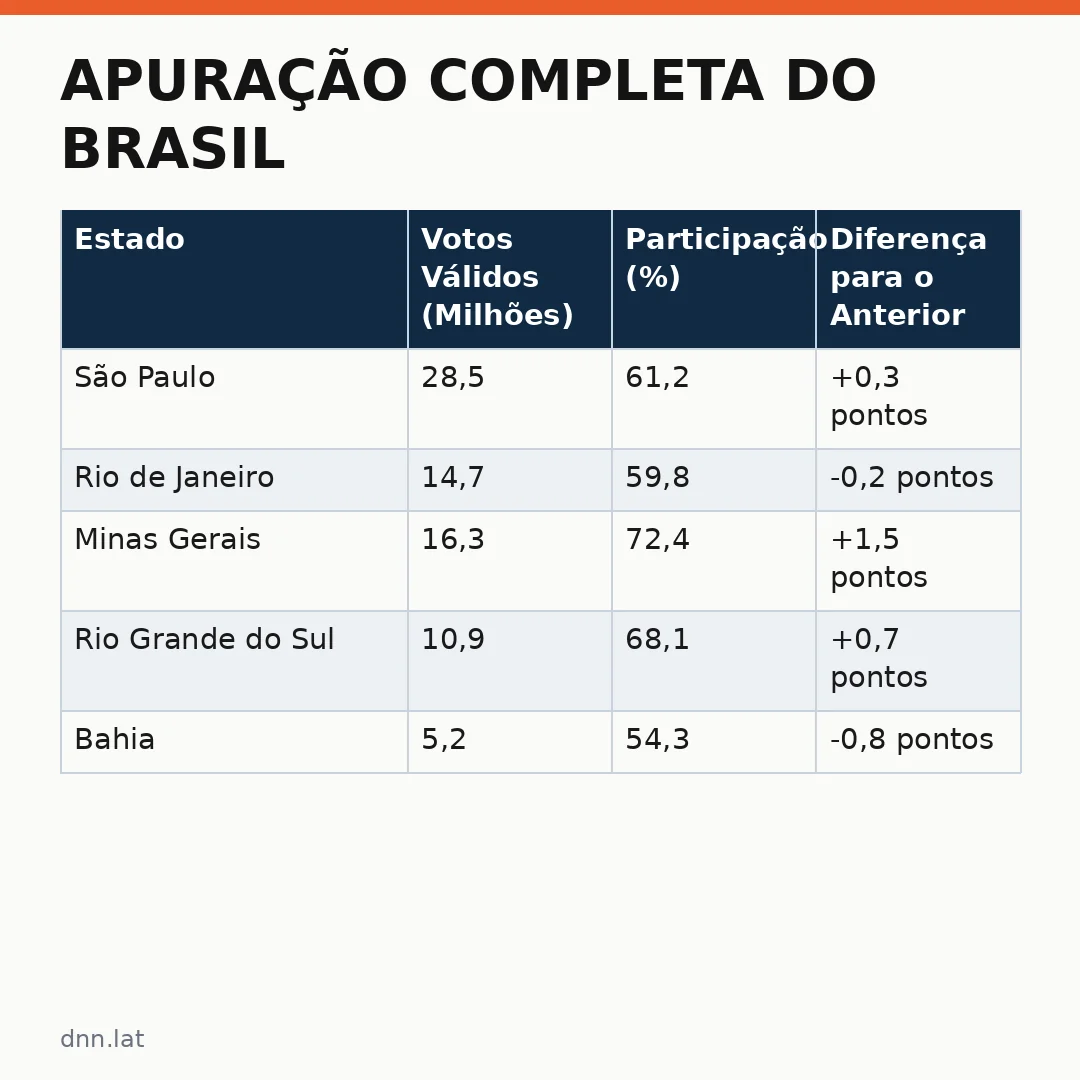 APURAÇÃO COMPLETA DO BRASIL

| Estado | Votos Válidos (Milhões) | Participação (%) | Diferença para o Anterior |
|---|---|---|---|
| São Paulo | 28,5 | 61,2 | +0,3 pontos |
| Rio de Janeiro | 14,7 | 59,8 | -0,2 pontos |
| Minas Gerais | 16,3 | 72,4 | +1,5 pontos |
| Rio Grande do Sul | 10,9 | 68,1 | +0,7 pontos |
| Bahia | 5,2 | 54,3 | -0,8 pontos |

dnn.lat