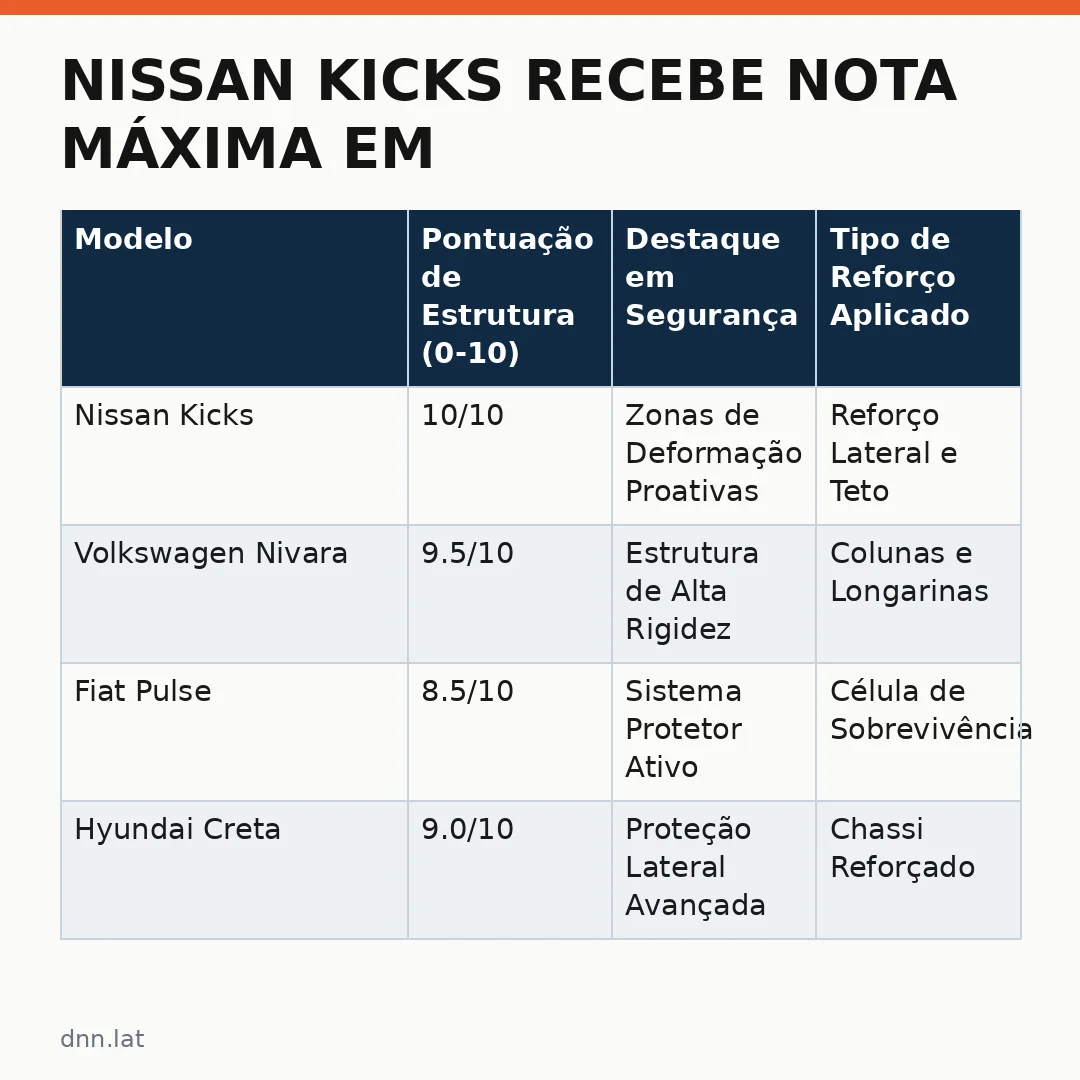 NISSAN KICKS RECEBE NOTA MÁXIMA EM

| Modelo | Pontuação de Estrutura (0-10) | Destaque em Segurança | Tipo de Reforço Aplicado |
|---|---|---|---|
| Nissan Kicks | 10/10 | Zonas de Deformação Proativas | Reforço Lateral e Teto |
| Volkswagen Nivara | 9.5/10 | Estrutura de Alta Rigidez | Colunas e Longarinas |
| Fiat Pulse | 8.5/10 | Sistema Protetor Ativo | Célula de Sobrevivência |
| Hyundai Creta | 9.0/10 | Proteção Lateral Avançada | Chassi Reforçado |

dnn.lat